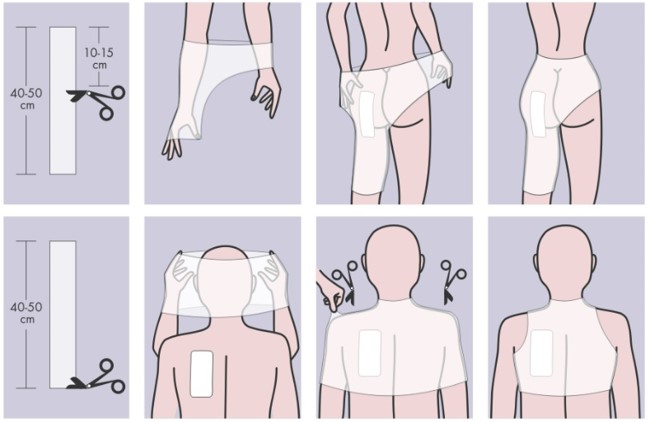 40-50 cm

10-15 cm

40-50 cm