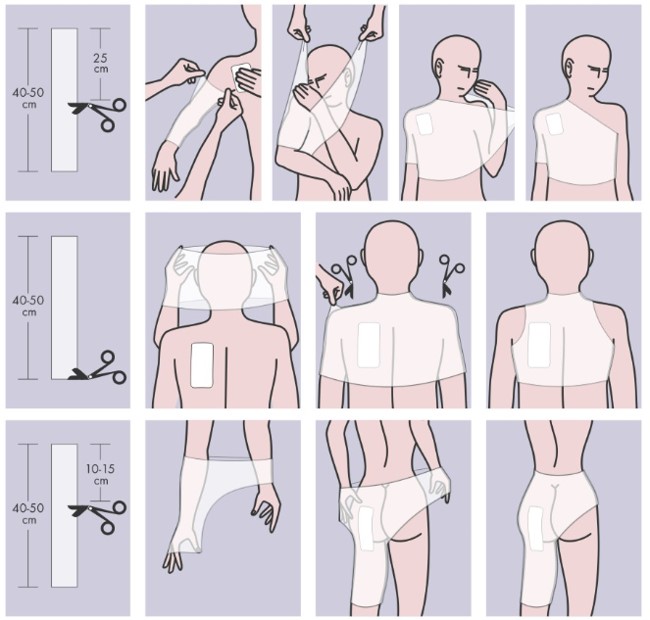 40-50 cm

25 cm

40-50 cm

40-50 cm

10-15 cm