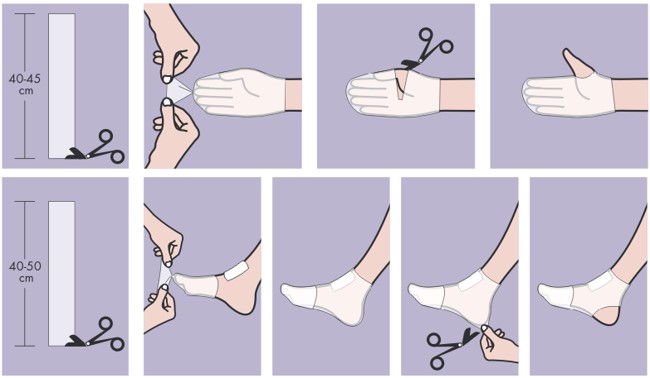 40-45 cm

40-50 cm